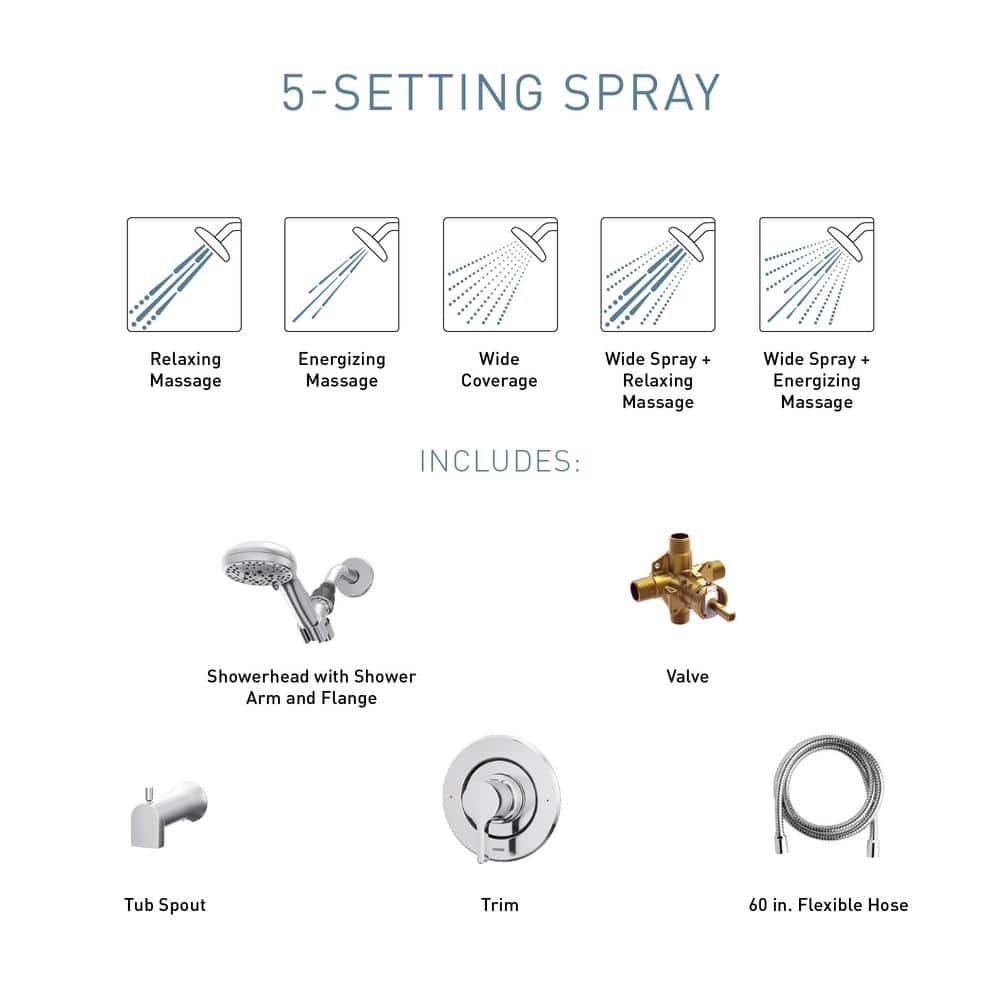 5-SETTING SPRAY

Relaxing Massage

Energizing Massage

Wide Coverage

Wide Spray + Relaxing Massage

Wide Spray + Energizing Massage

INCLUDES:

Showerhead with Shower Arm and Flange

Valve

Tub Spout

Trim

60 in. Flexible Hose