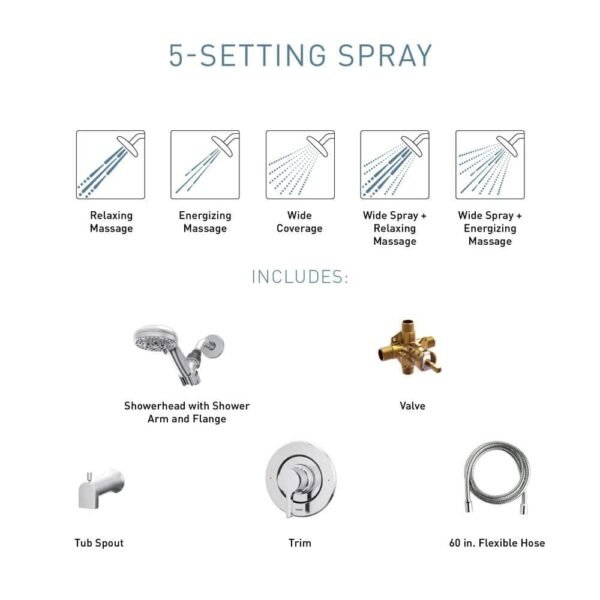 5-SETTING SPRAY

Relaxing Massage

Energizing Massage

Wide Coverage

Wide Spray + Relaxing Massage

Wide Spray + Energizing Massage

INCLUDES:

Showerhead with Shower Arm and Flange

Valve

Tub Spout

Trim

60 in. Flexible Hose