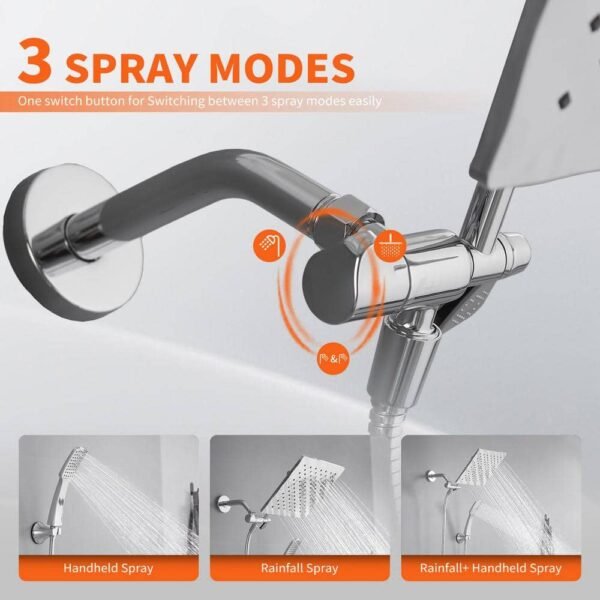 3 SPRAY MODES

One switch button for Switching between 3 spray modes easily

&

Handheld Spray

Rainfall Spray

Rainfall+ Handheld Spray