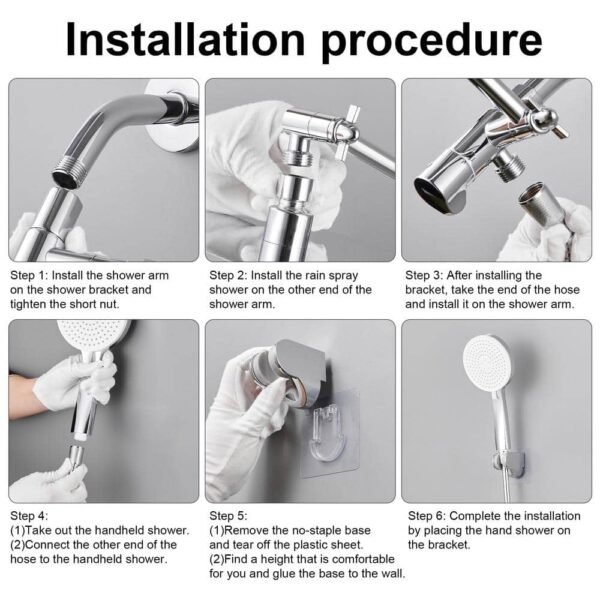 Installation procedure

Step 1: Install the shower arm on the shower bracket and tighten the short nut.

Step 2: Install the rain spray shower on the other end of the shower arm.

Step 3: After installing the bracket, take the end of the hose and install it on the shower arm.

Step 4:
(1)Take out the handheld shower.
(2)Connect the other end of the hose to the handheld shower.

Step 5:
(1)Remove the no-staple base and tear off the plastic sheet.
(2)Find a height that is comfortable for you and glue the base to the wall.

Step 6: Complete the installation by placing the hand shower on the bracket.